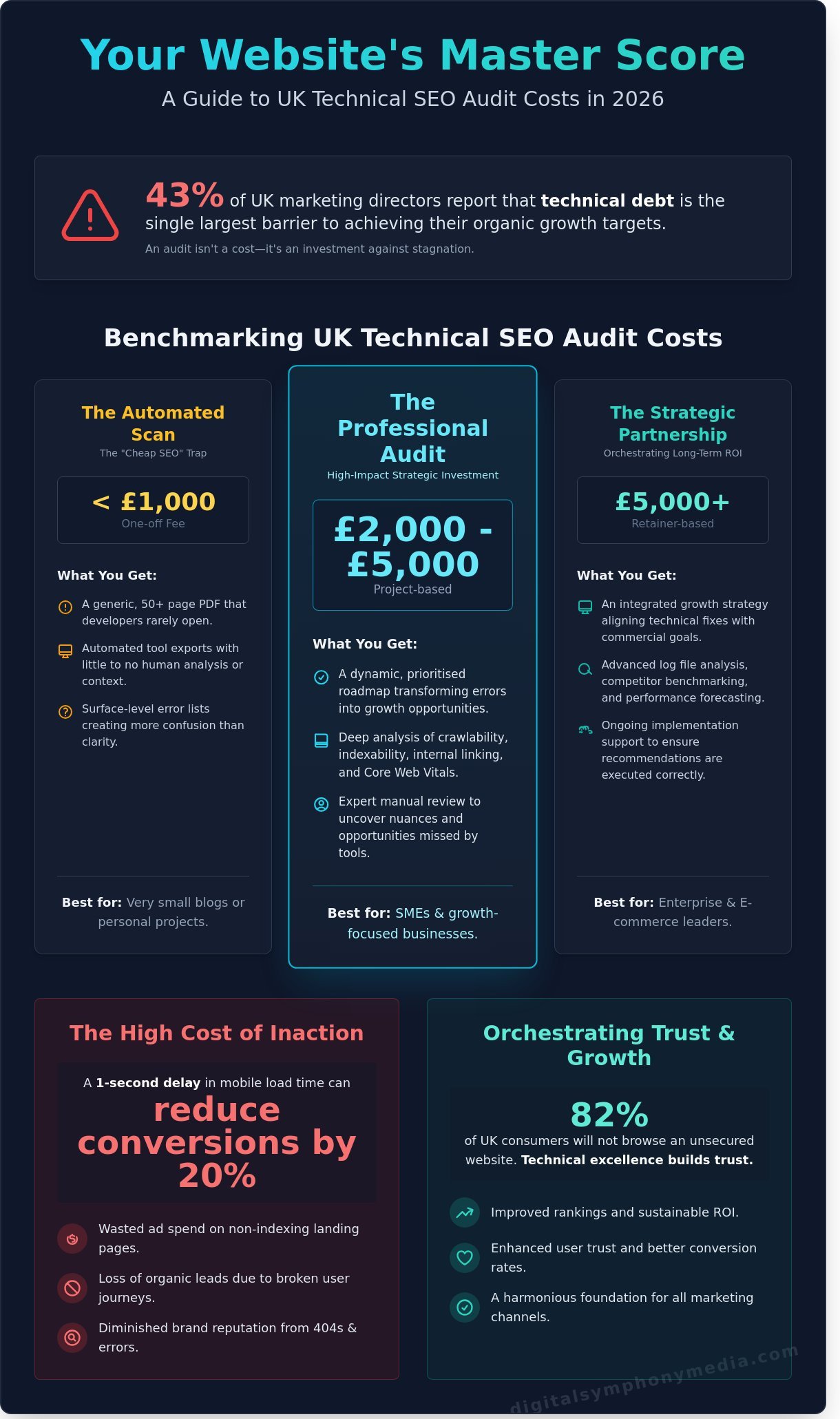 Your Website's Master Score

A Guide to UK Technical SEO Audit Costs in 2026

43% of UK marketing directors report that technical debt is the single largest barrier to achieving their organic growth targets.

An audit isn't a cost—it's an investment against stagnation.

Benchmarking UK Technical SEO Audit Costs

The Automated Scan
The "Cheap SEO" Trap

< £1,000
One-off Fee

What You Get:

A generic, 50+ page PDF that developers rarely open.

Automated tool exports with little to no human analysis or context.

Surface-level error lists creating more confusion than clarity.

Best for: Very small blogs or personal projects.

The Professional Audit
High-Impact Strategic Investment

£2,000 - £5,000
Project-based

What You Get:

A dynamic, prioritised roadmap transforming errors into growth opportunities.

Deep analysis of crawlability, indexability, internal linking, and Core Web Vitals.

Expert manual review to uncover nuances and opportunities missed by tools.

Best for: SMEs & growth-focused businesses.

The Strategic Partnership
Orchestrating Long-Term ROI

£5,000+
Retainer-based

What You Get:

An integrated growth strategy aligning technical fixes with commercial goals.

Advanced log file analysis, competitor benchmarking, and performance forecasting.

Ongoing implementation support to ensure recommendations are executed correctly.

Best for: Enterprise & E-commerce leaders.

The High Cost of Inaction

A 1-second delay in mobile load time can
reduce conversions by 20%

Wasted ad spend on non-indexing landing pages.

Loss of organic leads due to broken user journeys.

Diminished brand reputation from 404s & errors.

Orchestrating Trust & Growth

82%
of UK consumers will not browse an unsecured website. Technical excellence builds trust.

Improved rankings and sustainable ROI.

Enhanced user trust and better conversion rates.

A harmonious foundation for all marketing channels.

digitalsymphonymedia.com